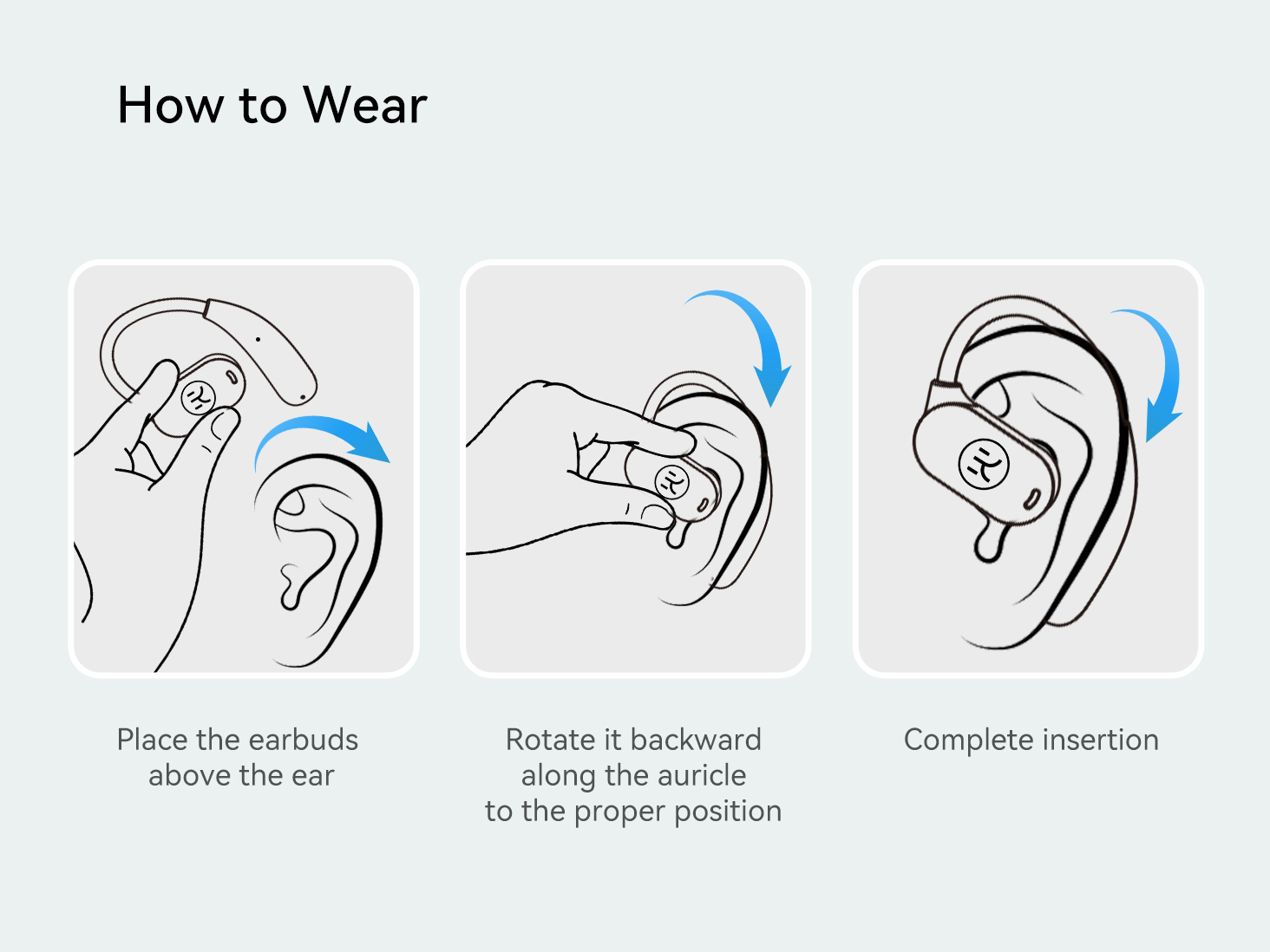 How to Wear

Place the earbuds above the ear

Rotate it backward along the auricle to the proper position

Complete insertion